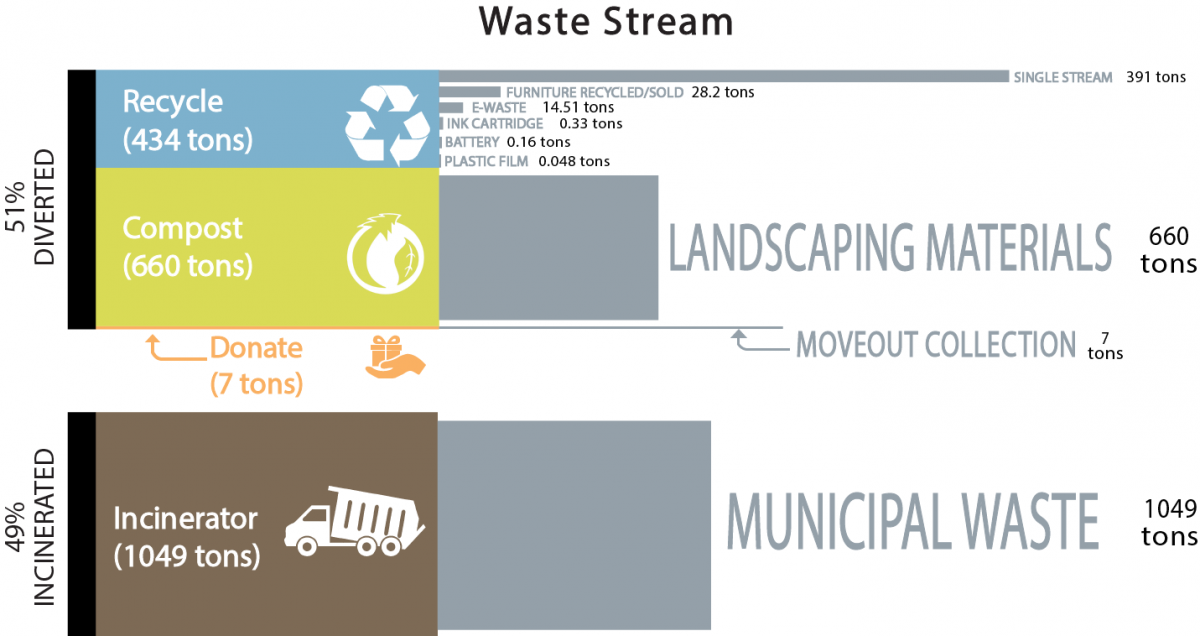 Waste Stream

51% DIVERTED

Recycle (434 tons)

SINGLE STREAM 391 tons
FURNITURE RECYCLED/SOLD 28.2 tons
E-WASTE 14.51 tons
INK CARTRIDGE 0.33 tons
BATTERY 0.16 tons
PLASTIC FILM 0.048 tons

Compost (660 tons)

LANDSCAPING MATERIALS 660 tons

Donate (7 tons)

MOVEOUT COLLECTION 7 tons

49% INCINERATED

Incinerator (1049 tons)

MUNICIPAL WASTE 1049 tons